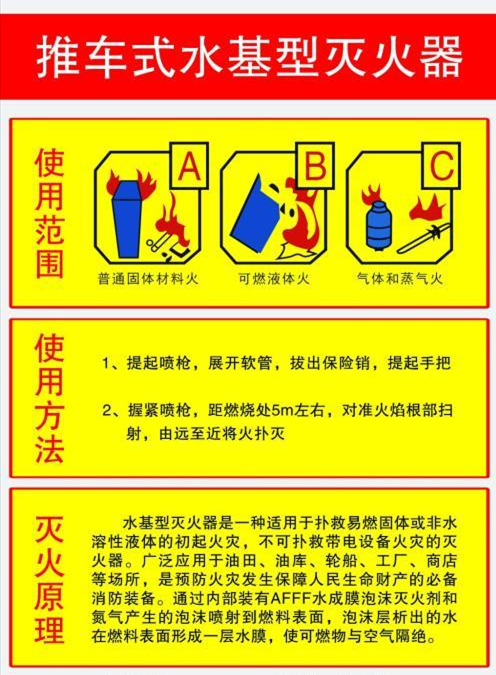 推车式水基型灭火器

使用范围

A
普通固体材料火

B
可燃液体火

C
气体和蒸气火

使用方法

1、提起喷枪，展开软管，拔出保险销，提起手把

2、握紧喷枪，距燃烧处5m左右，对准火焰根部扫射，由远至近将火扑灭

灭火原理

水基型灭火器是一种适用于扑救易燃固体或非水溶性液体的初起火灾，不可扑救带电设备火灾的灭火器。广泛应用于油田、油库、轮船、工厂、商店等场所，是预防火灾发生保障人民生命财产的必备消防装备。通过内部装有AFFF水成膜泡沫灭火剂和氮气产生的泡沫喷射到燃料表面，泡沫层析出的水在燃料表面形成一层水膜，使可燃物与空气隔绝。